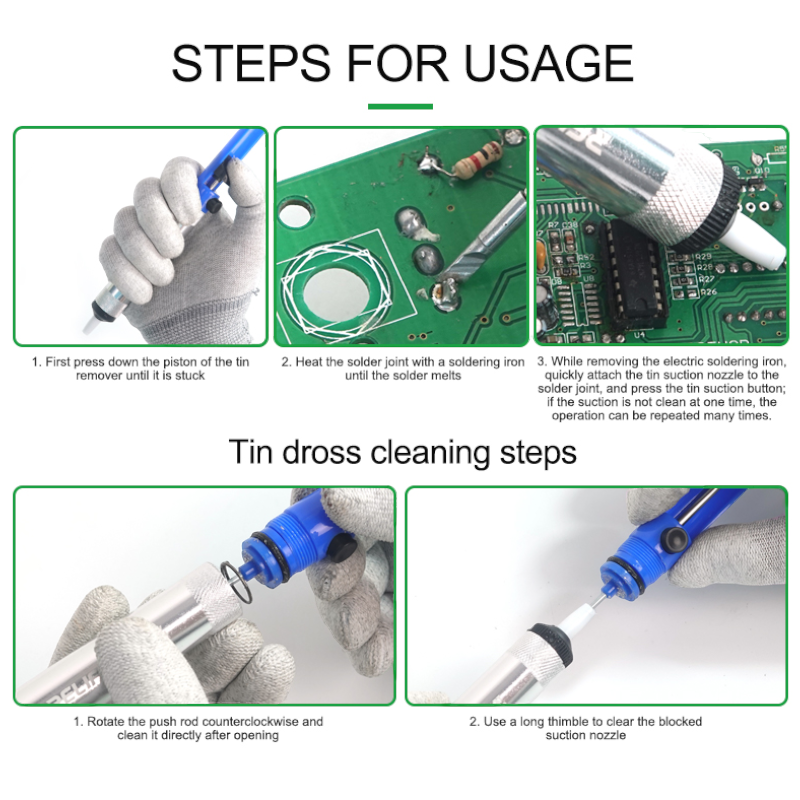 STEPS FOR USAGE

1. First press down the piston of the tin remover until it is stuck

2. Heat the solder joint with a soldering iron until the solder melts

3. While removing the electric soldering iron, quickly attach the tin suction nozzle to the solder joint, and press the tin suction button; if the suction is not clean at one time, the operation can be repeated many times.

Tin dross cleaning steps

1. Rotate the push rod counterclockwise and clean it directly after opening

2. Use a long thimble to clear the blocked suction nozzle